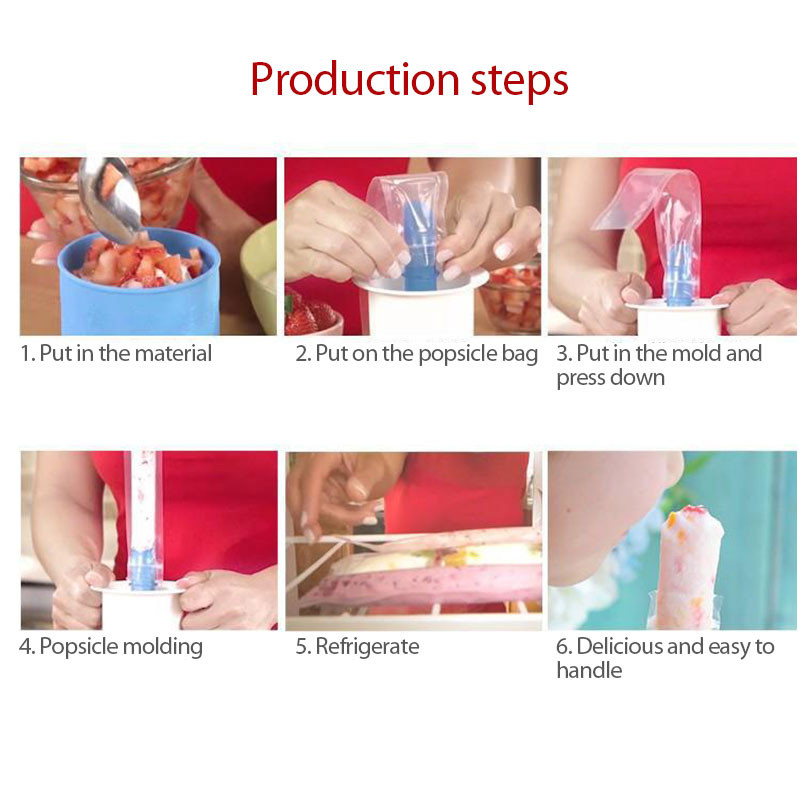 Production steps

1. Put in the material

2. Put on the popsicle bag

3. Put in the mold and press down

4. Popsicle molding

5. Refrigerate

6. Delicious and easy to handle