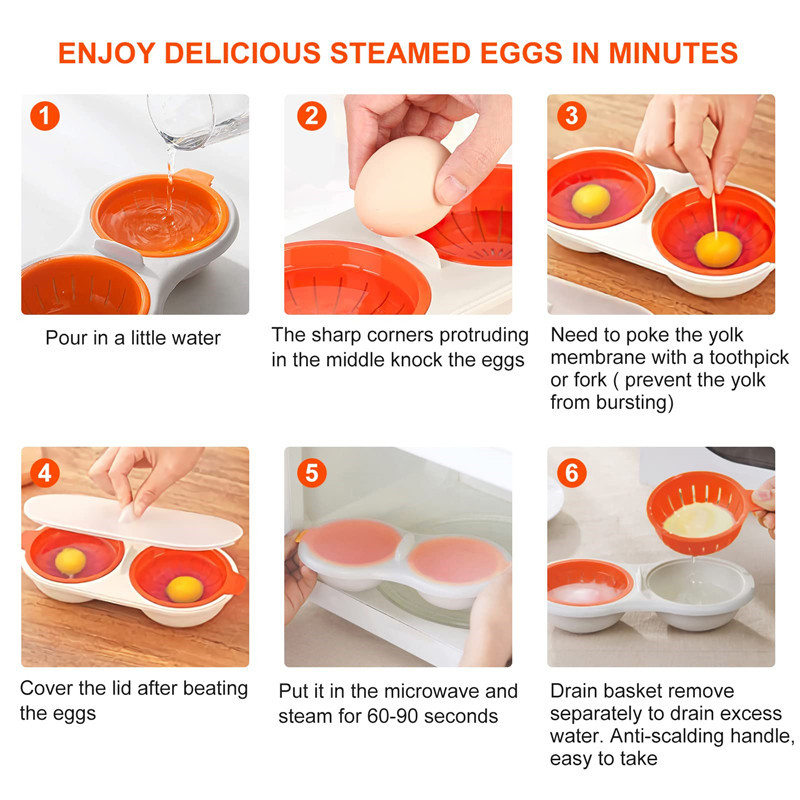 ENJOY DELICIOUS STEAMED EGGS IN MINUTES

1

Pour in a little water

2

The sharp corners protruding in the middle knock the eggs

3

Need to poke the yolk membrane with a toothpick or fork ( prevent the yolk from bursting)

4

Cover the lid after beating the eggs

5

Put it in the microwave and steam for 60-90 seconds

6

Drain basket remove separately to drain excess water. Anti-scalding handle, easy to take