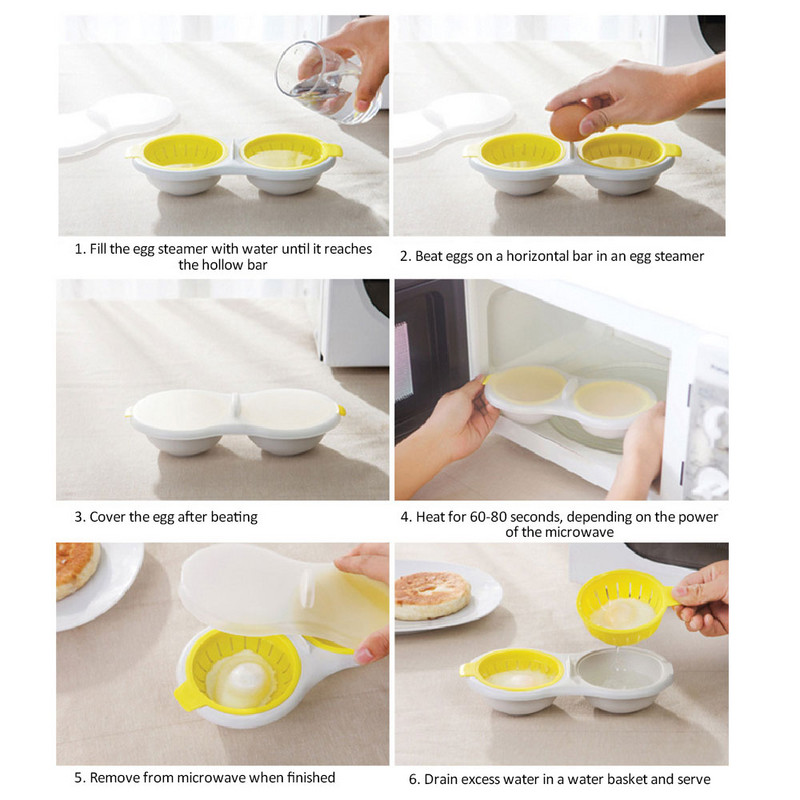 1. Fill the egg steamer with water until it reaches the hollow bar

2. Beat eggs on a horizontal bar in an egg steamer

3. Cover the egg after beating

4. Heat for 60-80 seconds, depending on the power of the microwave

5. Remove from microwave when finished

6. Drain excess water in a water basket and serve