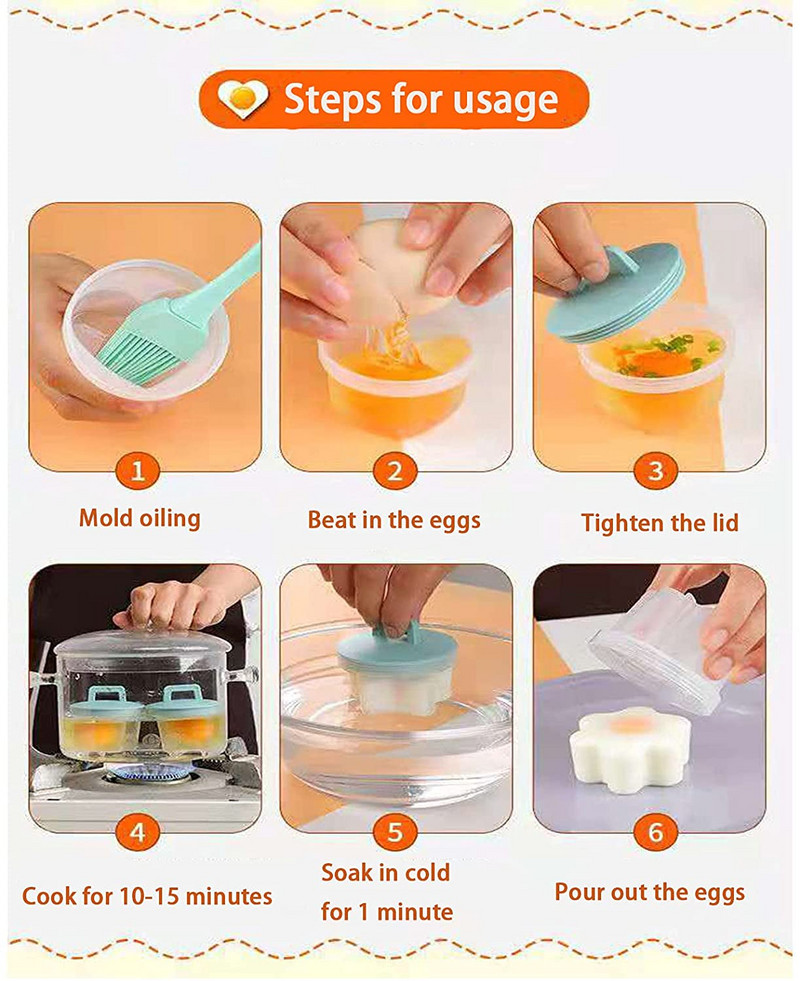 Steps for usage

1
Mold oiling

2
Beat in the eggs

3
Tighten the lid

4
Cook for 10-15 minutes

5
Soak in cold for 1 minute

6
Pour out the eggs