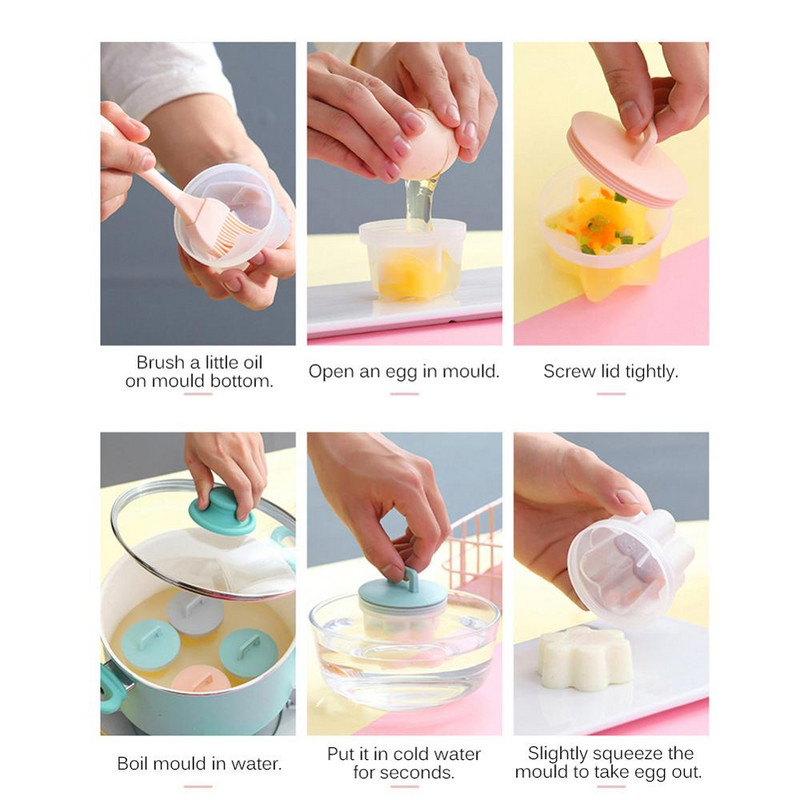 Brush a little oil on mould bottom.

Open an egg in mould.

Screw lid tightly.

Boil mould in water.

Put it in cold water for seconds.

Slightly squeeze the mould to take egg out.