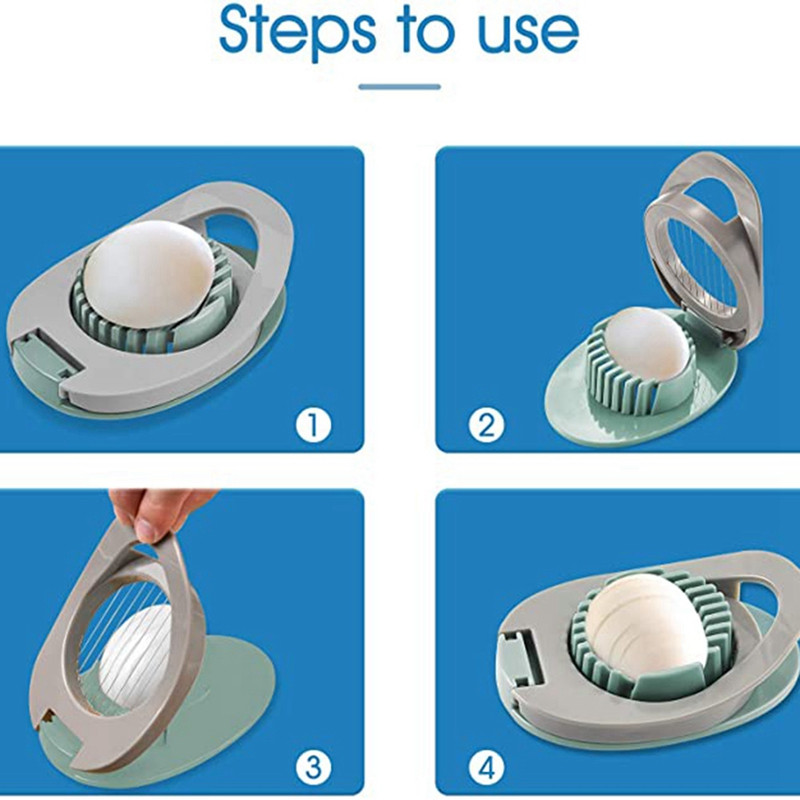 Steps to use

1

2

3

4