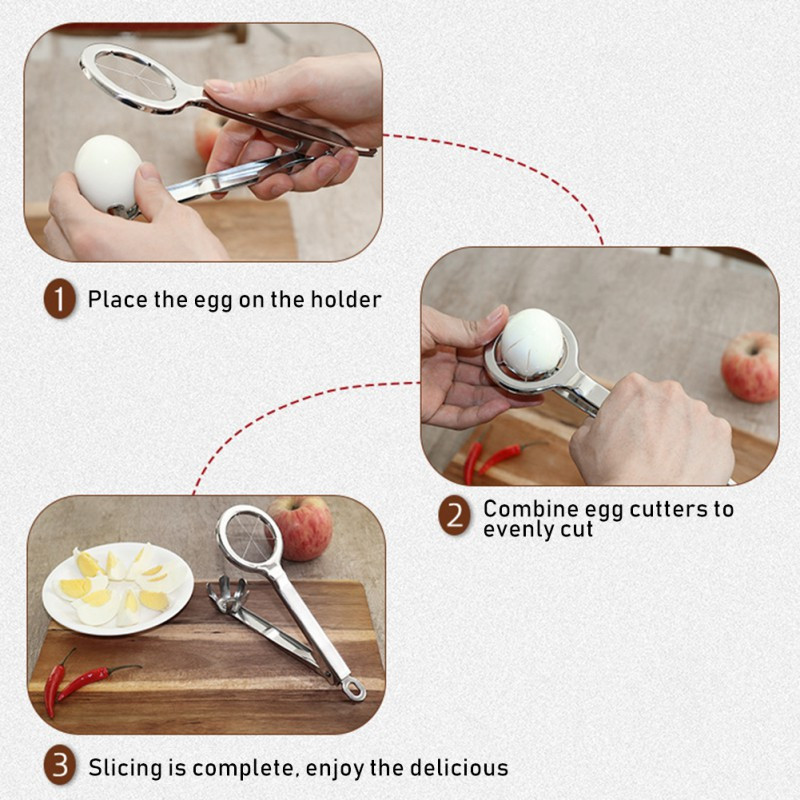 1 Place the egg on the holder

2 Combine egg cutters to evenly cut

3 Slicing is complete, enjoy the delicious