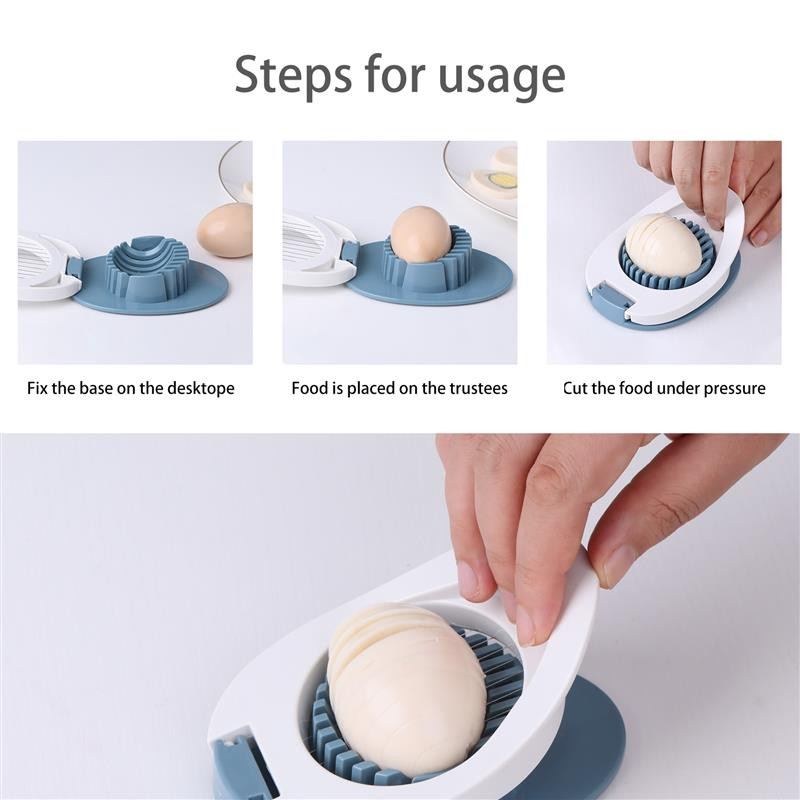 Steps for usage

Fix the base on the desktope

Food is placed on the trustees

Cut the food under pressure