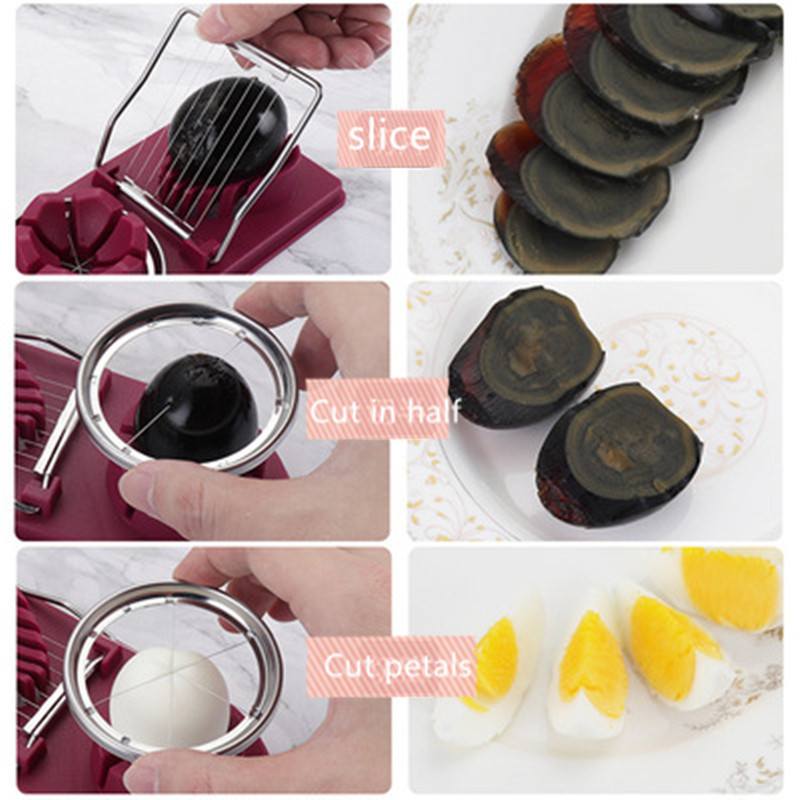 slice

Cut in half

Cut petals