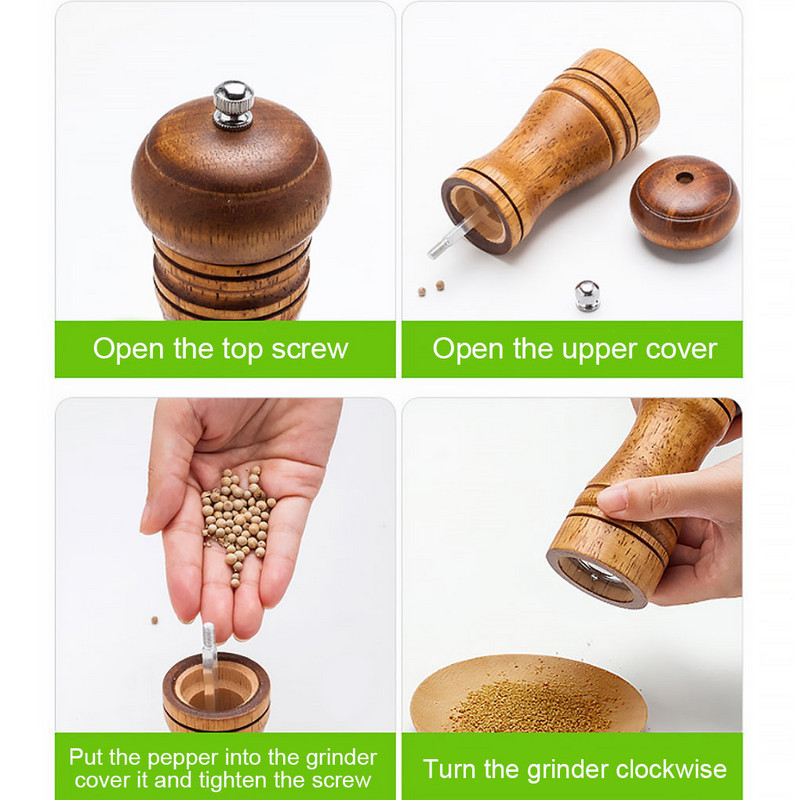 Open the top screw

Open the upper cover

Put the pepper into the grinder cover it and tighten the screw

Turn the grinder clockwise