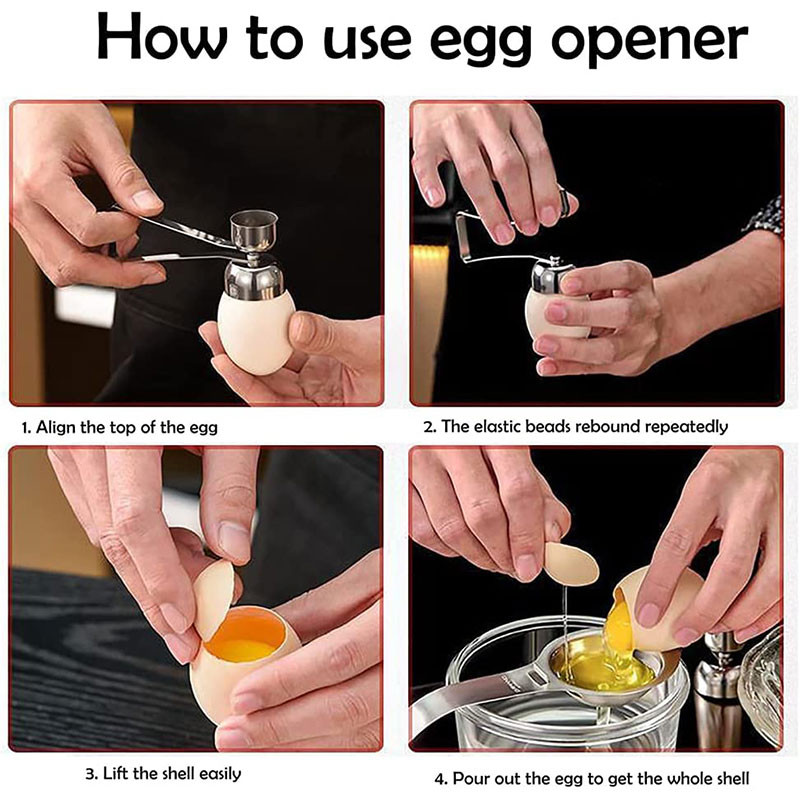 How to use egg opener

1. Align the top of the egg

2. The elastic beads rebound repeatedly

3. Lift the shell easily

4. Pour out the egg to get the whole shell