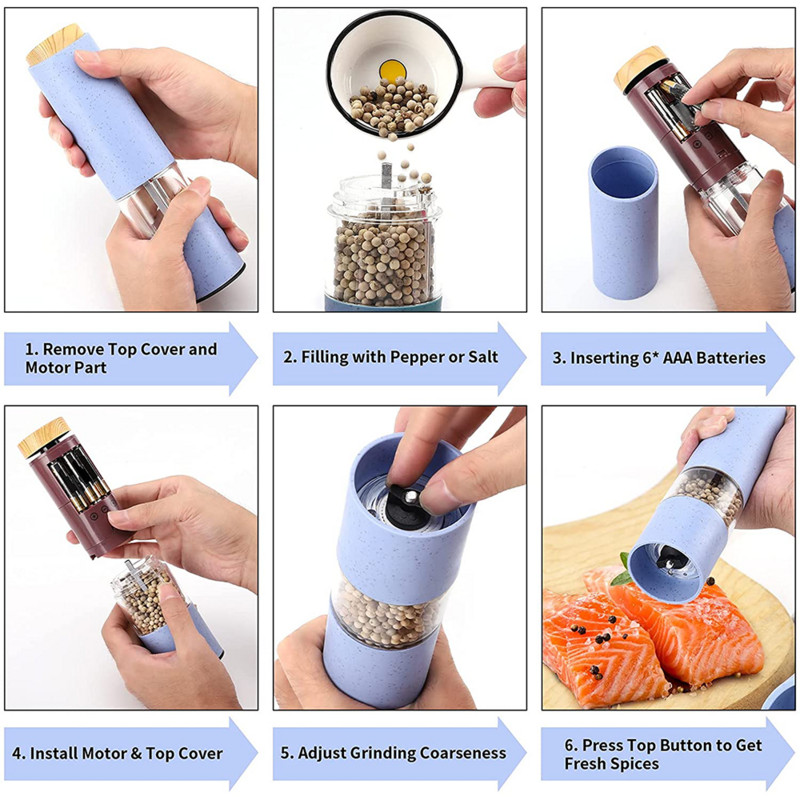 1. Remove Top Cover and Motor Part

2. Filling with Pepper or Salt

3. Inserting 6* AAA Batteries

4. Install Motor & Top Cover

5. Adjust Grinding Coarseness

6. Press Top Button to Get Fresh Spices