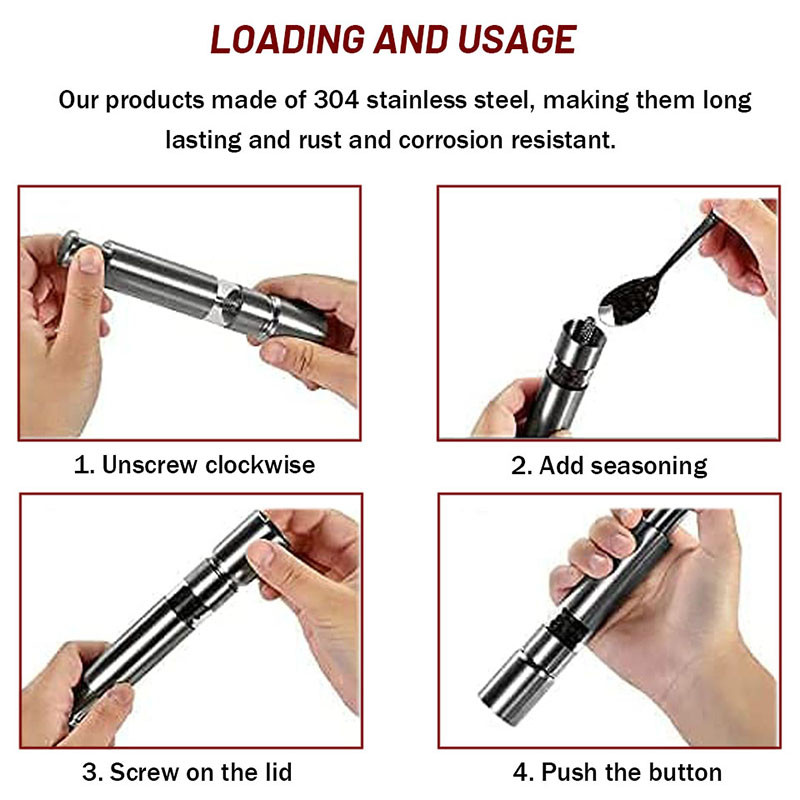 LOADING AND USAGE

Our products made of 304 stainless steel, making them long lasting and rust and corrosion resistant.

1. Unscrew clockwise

2. Add seasoning

3. Screw on the lid

4. Push the button