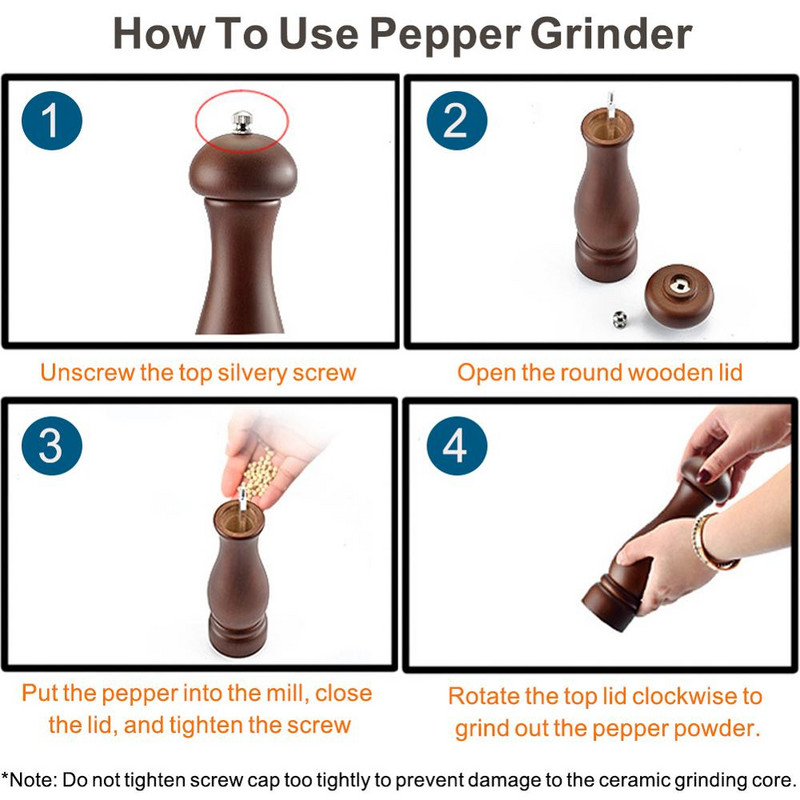 How To Use Pepper Grinder

1

Unscrew the top silvery screw

2

Open the round wooden lid

3

Put the pepper into the mill, close the lid, and tighten the screw

4

Rotate the top lid clockwise to grind out the pepper powder.

*Note: Do not tighten screw cap too tightly to prevent damage to the ceramic grinding core.