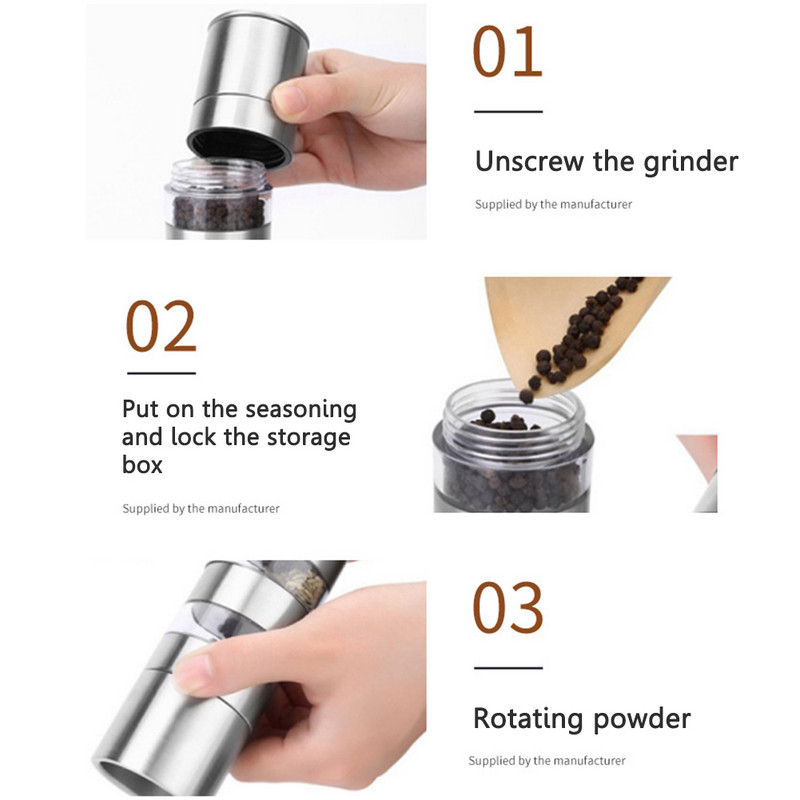 01

Unscrew the grinder

Supplied by the manufacturer

02

Put on the seasoning and lock the storage box

Supplied by the manufacturer

03

Rotating powder

Supplied by the manufacturer