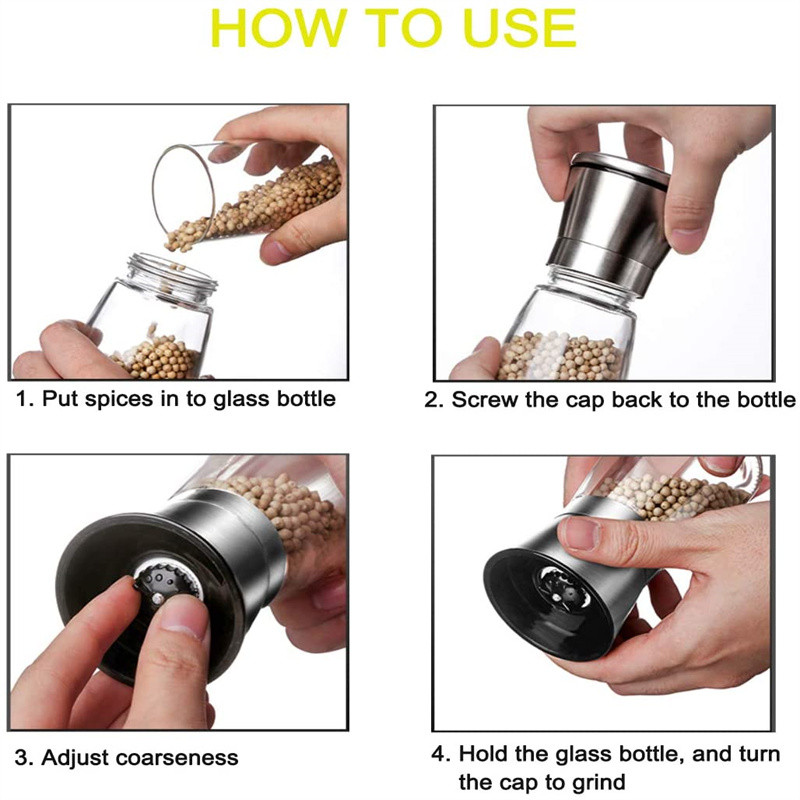 HOW TO USE

1. Put spices in to glass bottle

2. Screw the cap back to the bottle

3. Adjust coarseness

4. Hold the glass bottle, and turn the cap to grind