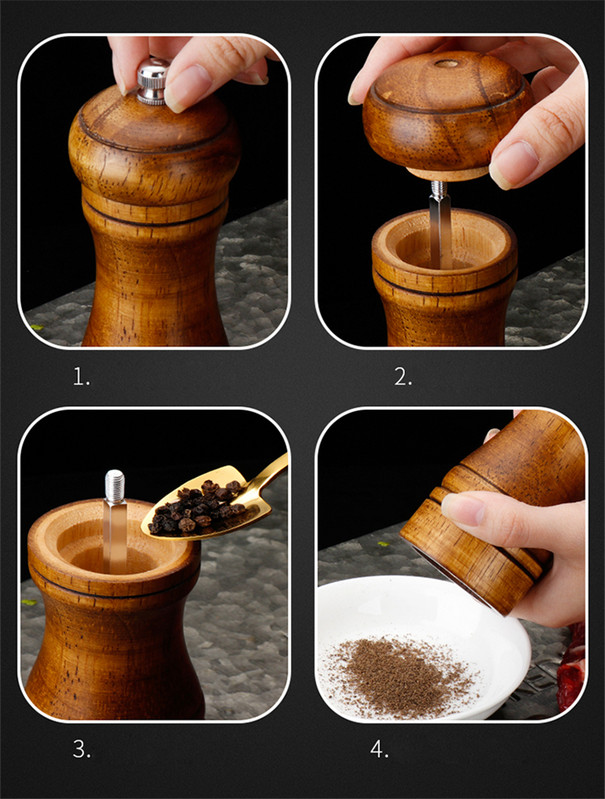 1.

2.

3.

4.