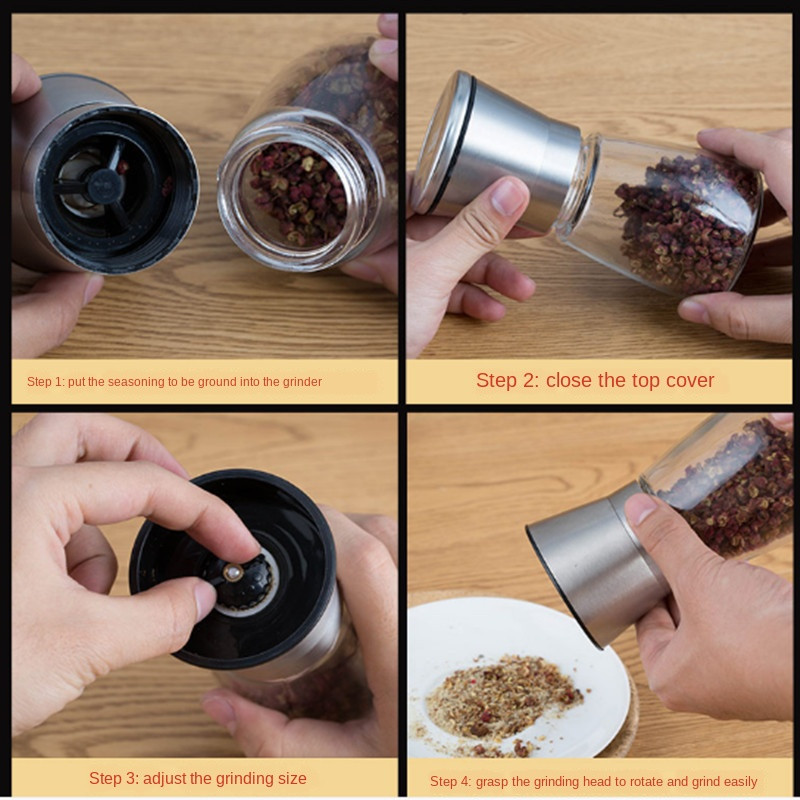 Step 1: put the seasoning to be ground into the grinder

Step 2: close the top cover

Step 3: adjust the grinding size

Step 4: grasp the grinding head to rotate and grind easily