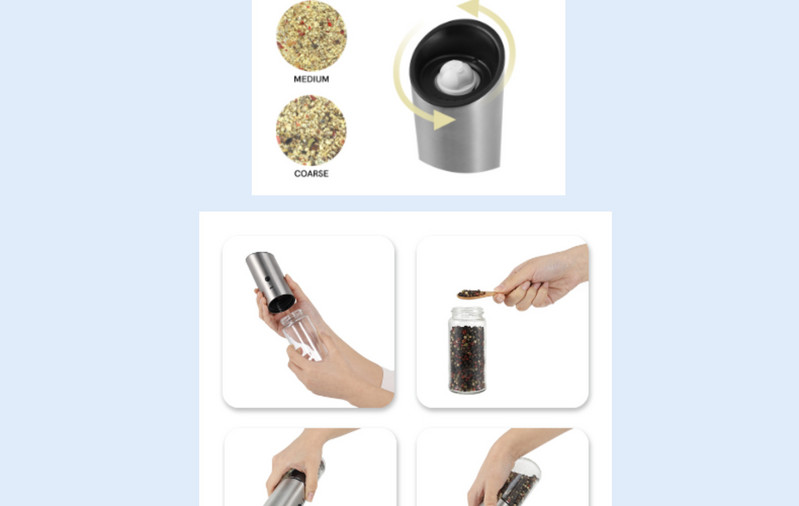 MEDIUM

COARSE