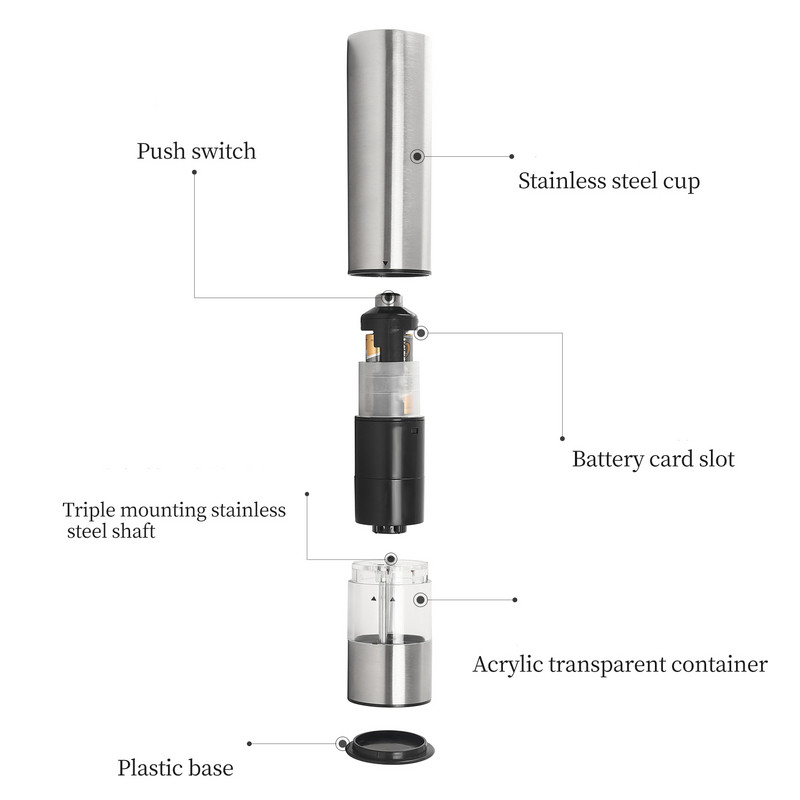 Push switch

Stainless steel cup

Battery card slot

Triple mounting stainless steel shaft

Acrylic transparent container

Plastic base