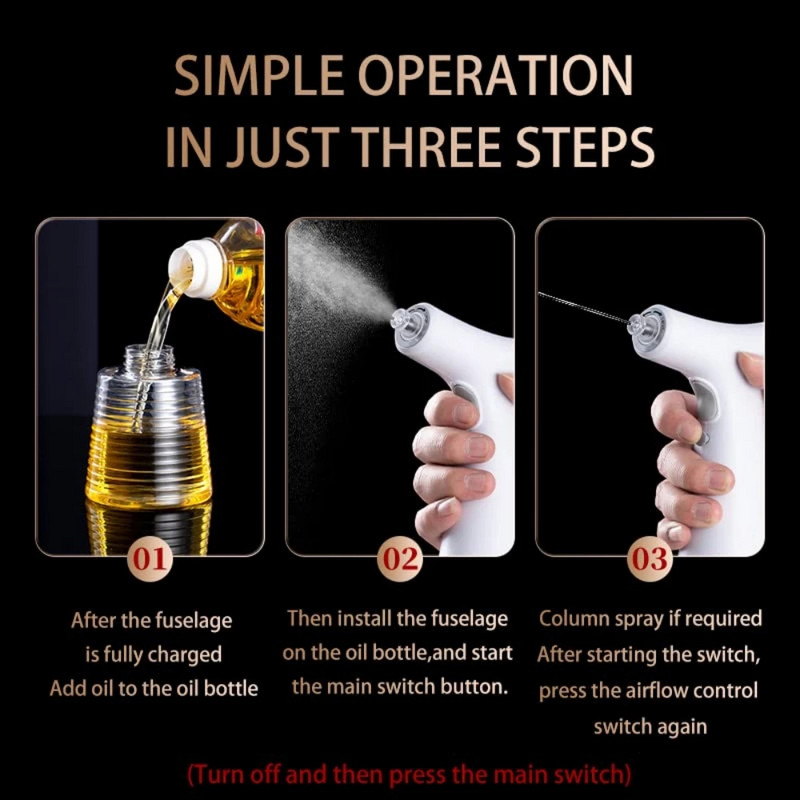 SIMPLE OPERATION IN JUST THREE STEPS

01

After the fuselage is fully charged Add oil to the oil bottle

02

Then install the fuselage on the oil bottle,and start the main switch button.

03

Column spray if required After starting the switch, press the airflow control switch again

(Turn off and then press the main switch)