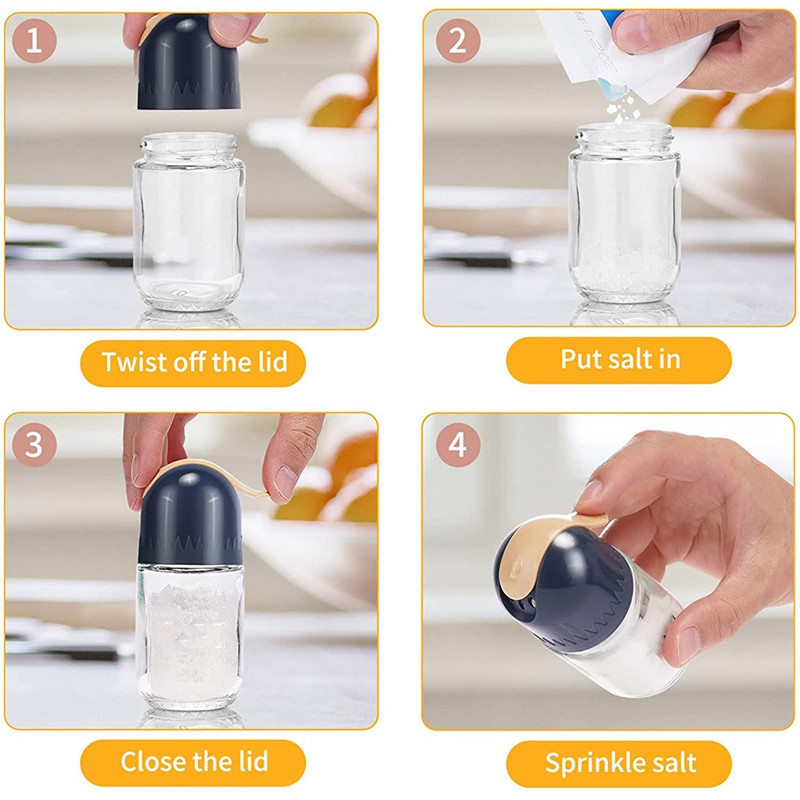 1

Twist off the lid

2

Put salt in

3

Close the lid

4

Sprinkle salt