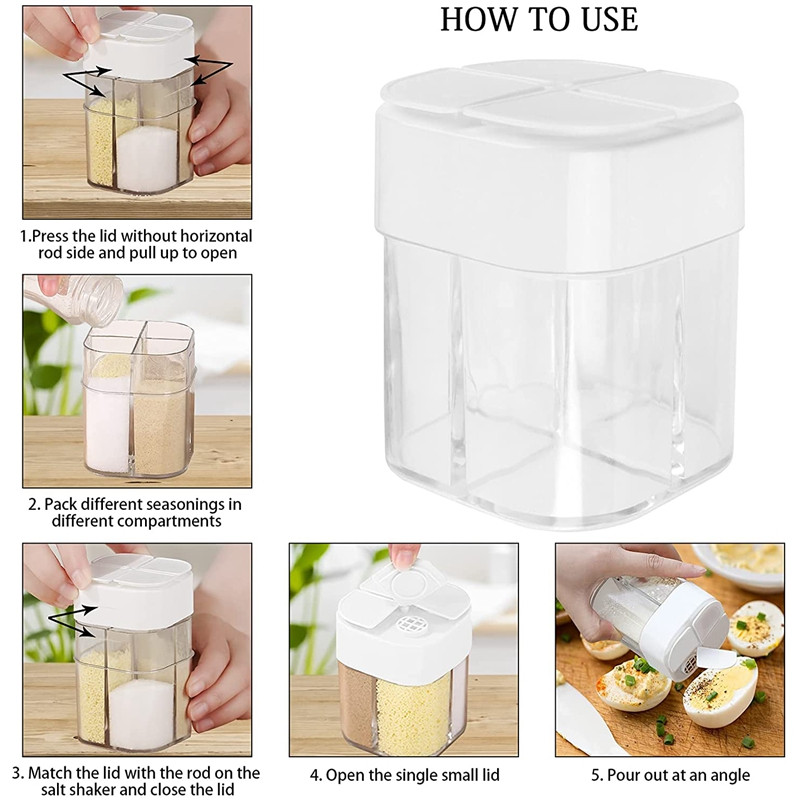 HOW TO USE

1.Press the lid without horizontal rod side and pull up to open

2. Pack different seasonings in different compartments

3. Match the lid with the rod on the salt shaker and close the lid

4. Open the single small lid

5. Pour out at an angle