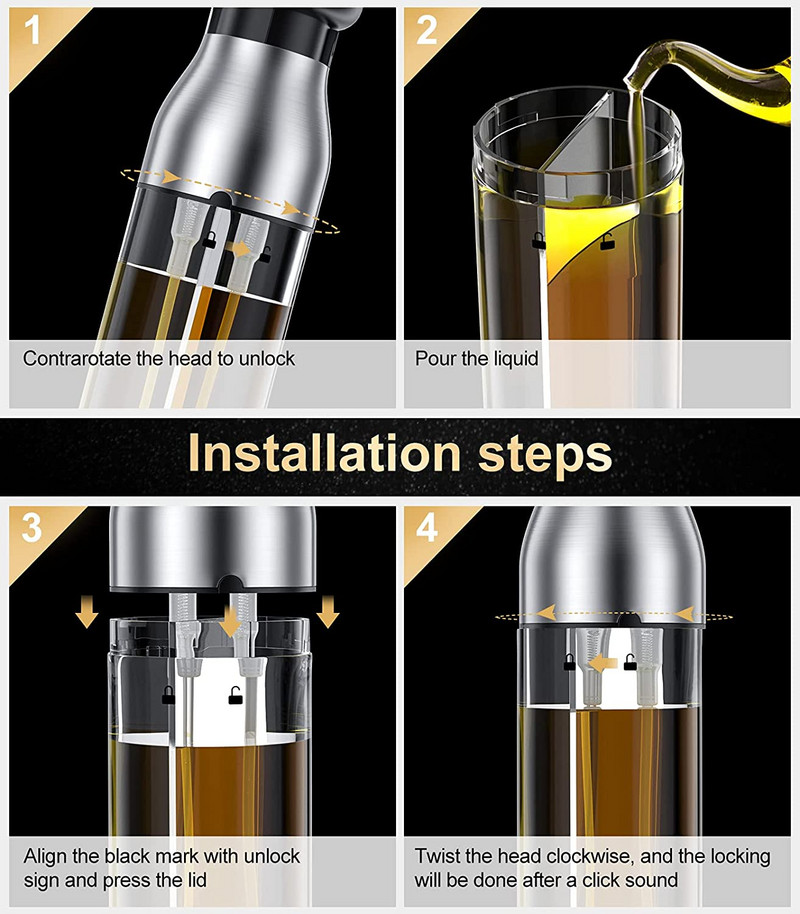 1

Contrarotate the head to unlock

2

Pour the liquid

Installation steps

3

Align the black mark with unlock sign and press the lid

4

Twist the head clockwise, and the locking will be done after a click sound