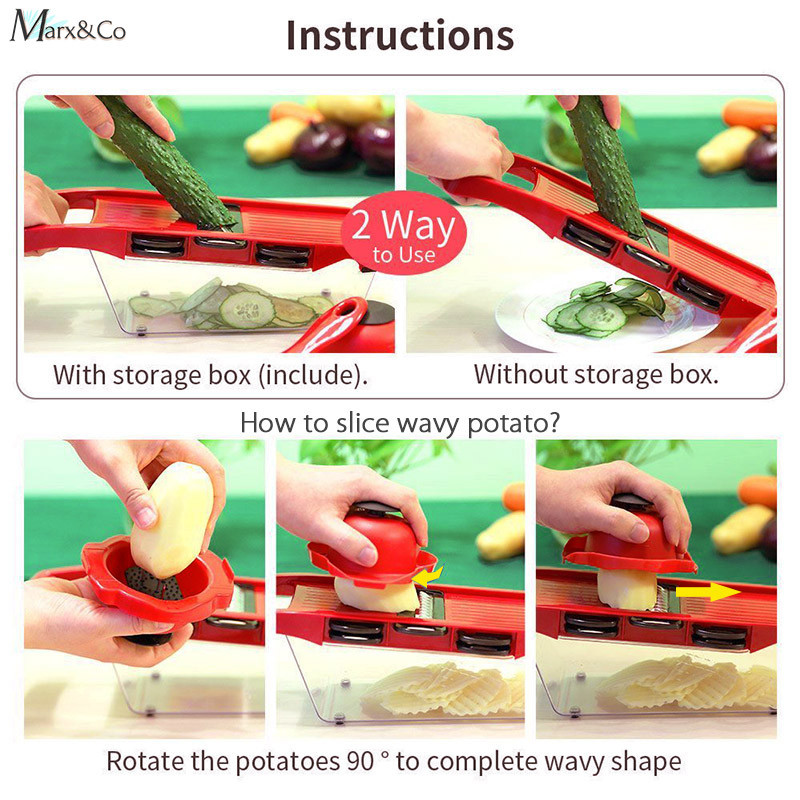 Marx&Co

Instructions

2 Way
to Use

With storage box (include).

Without storage box.

How to slice wavy potato?

Rotate the potatoes 90 ° to complete wavy shape