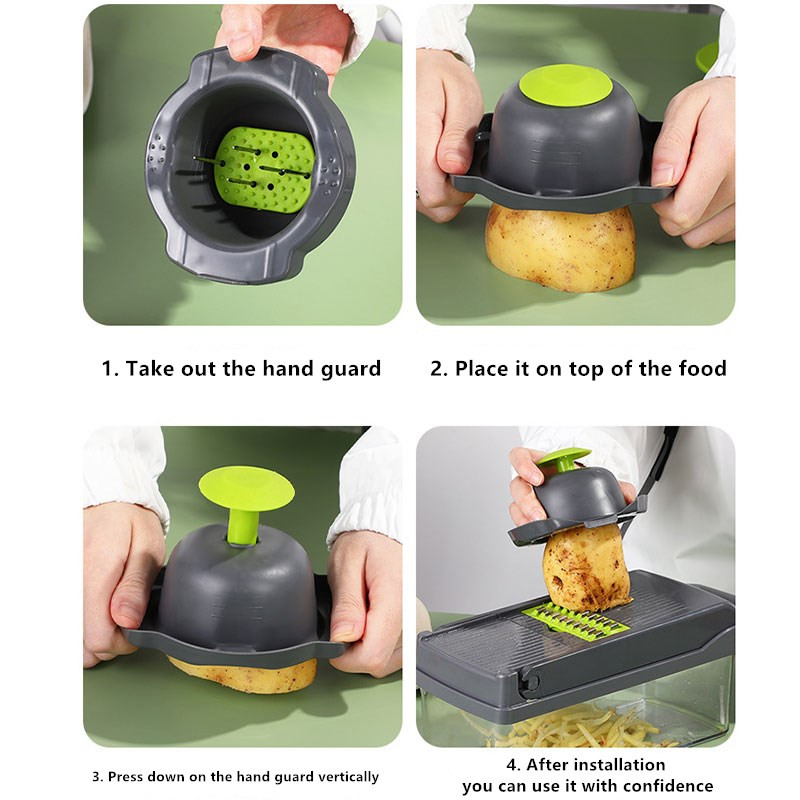 1. Take out the hand guard

2. Place it on top of the food

3. Press down on the hand guard vertically

4. After installation you can use it with confidence