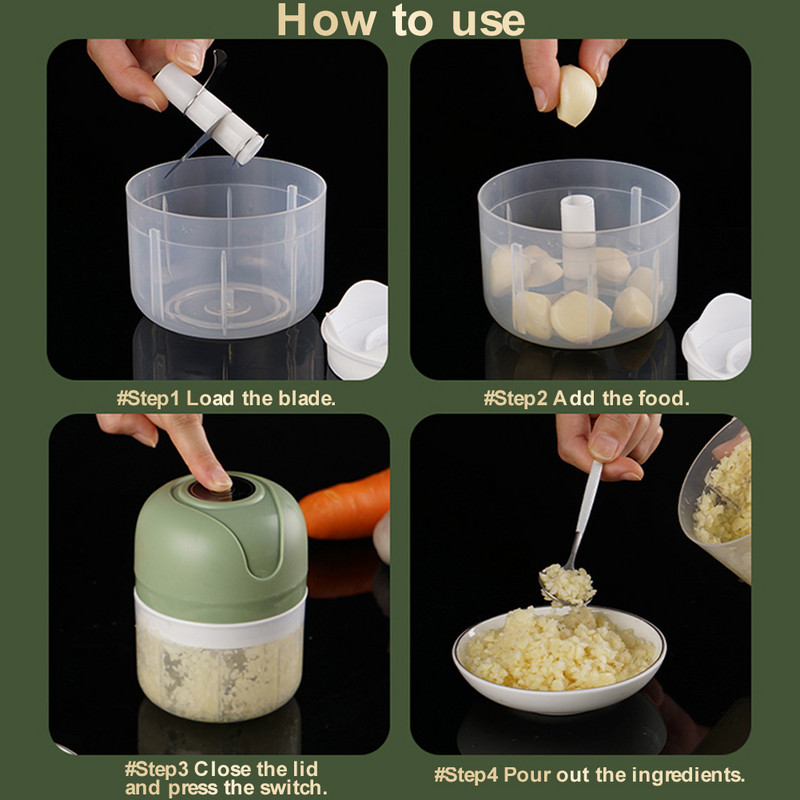 How to use

#Step1 Load the blade.

#Step2 Add the food.

#Step3 Close the lid and press the switch.

#Step4 Pour out the ingredients.