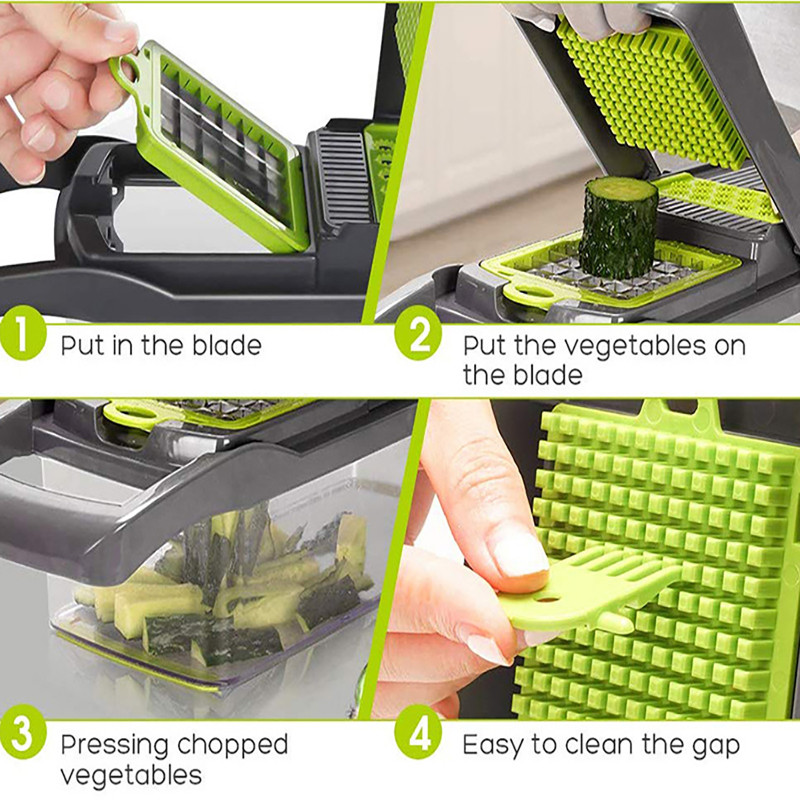 1 Put in the blade

2 Put the vegetables on the blade

3 Pressing chopped vegetables

4 Easy to clean the gap