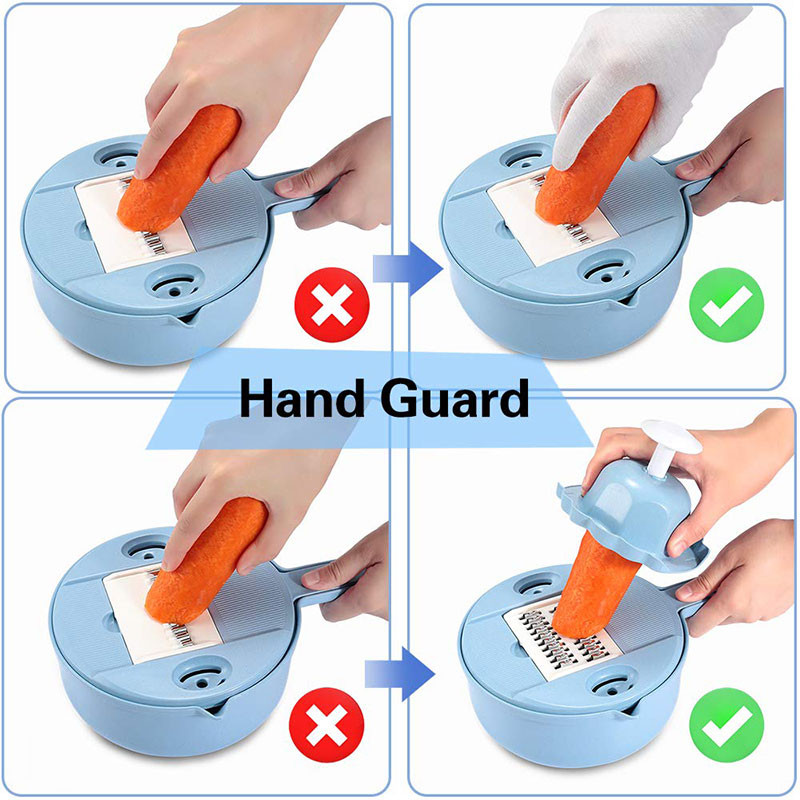 Hand Guard