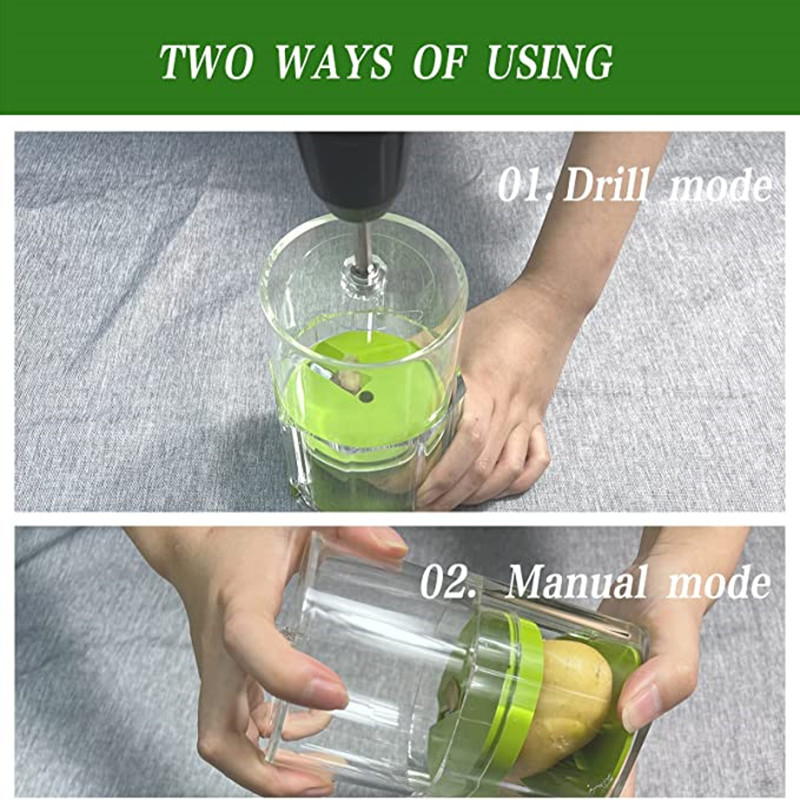 TWO WAYS OF USING

01. Drill mode

02. Manual mode