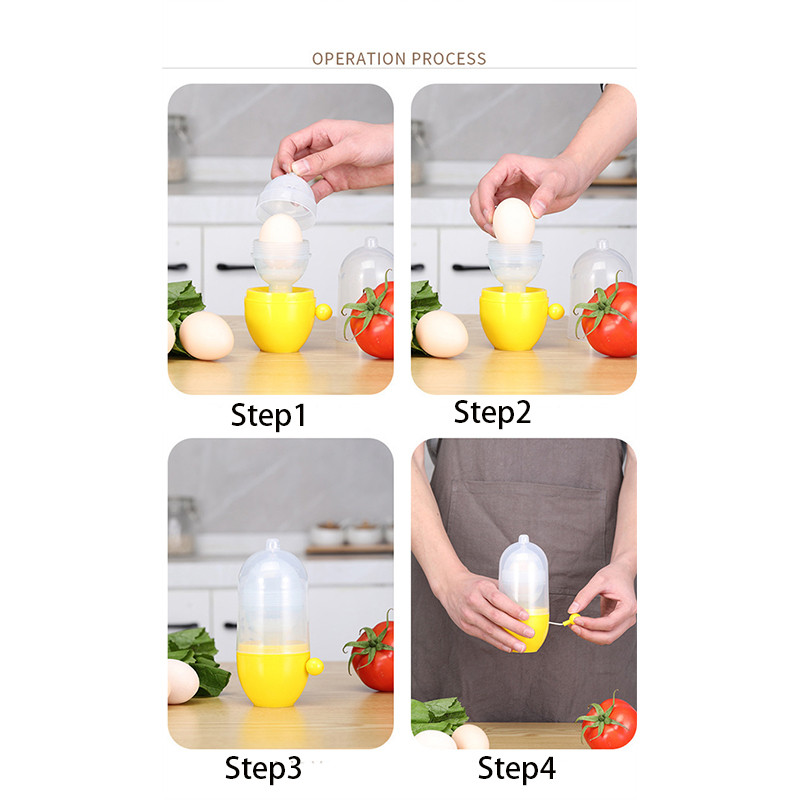 OPERATION PROCESS

Step1

Step2

Step3

Step4