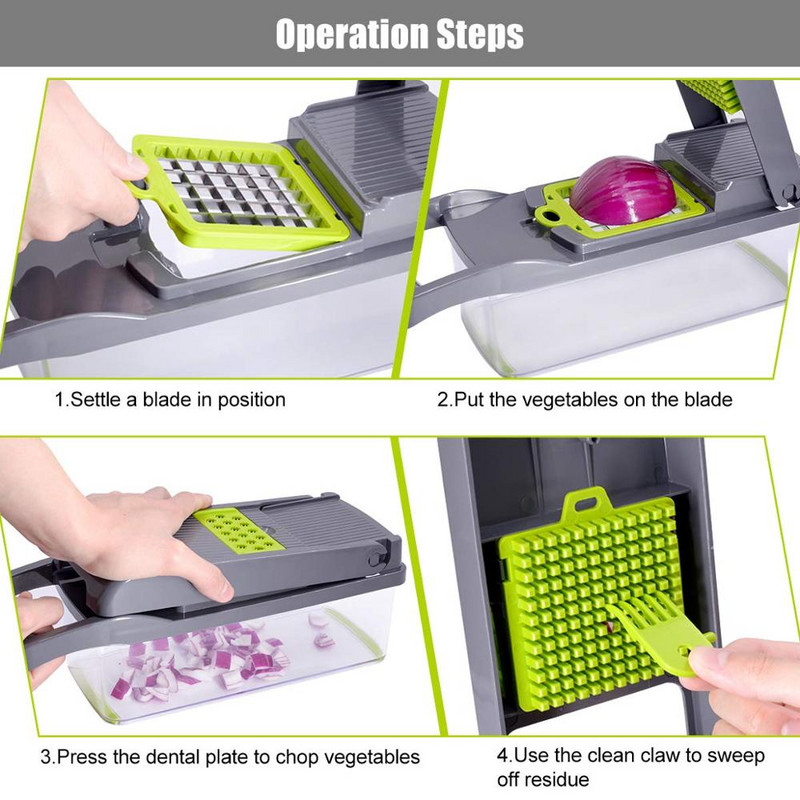 Operation Steps

1.Settle a blade in position

2.Put the vegetables on the blade

3.Press the dental plate to chop vegetables

4.Use the clean claw to sweep off residue