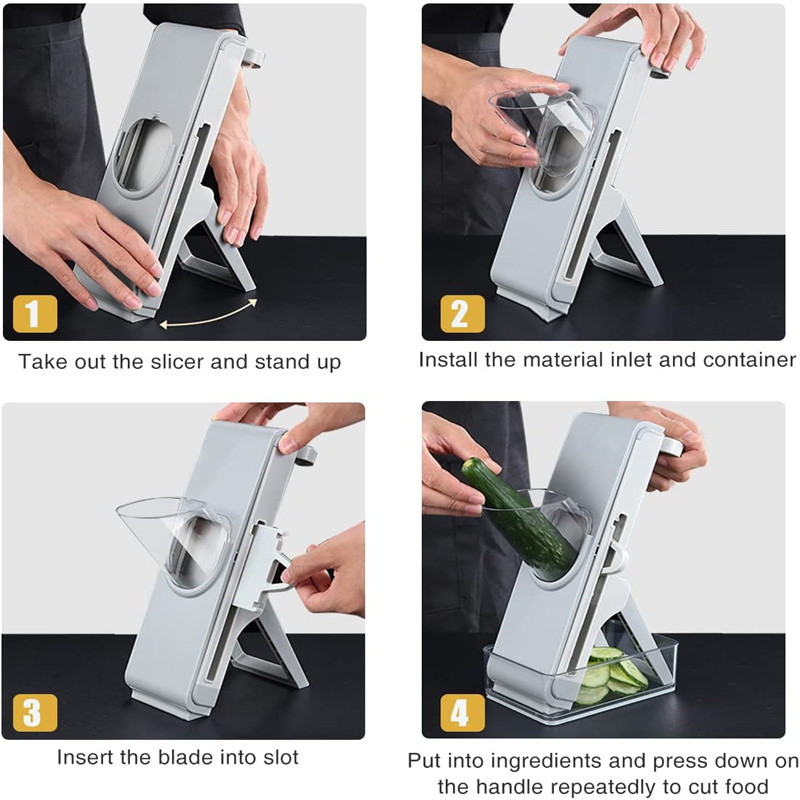 1

Take out the slicer and stand up

2

Install the material inlet and container

3

Insert the blade into slot

4

Put into ingredients and press down on the handle repeatedly to cut food