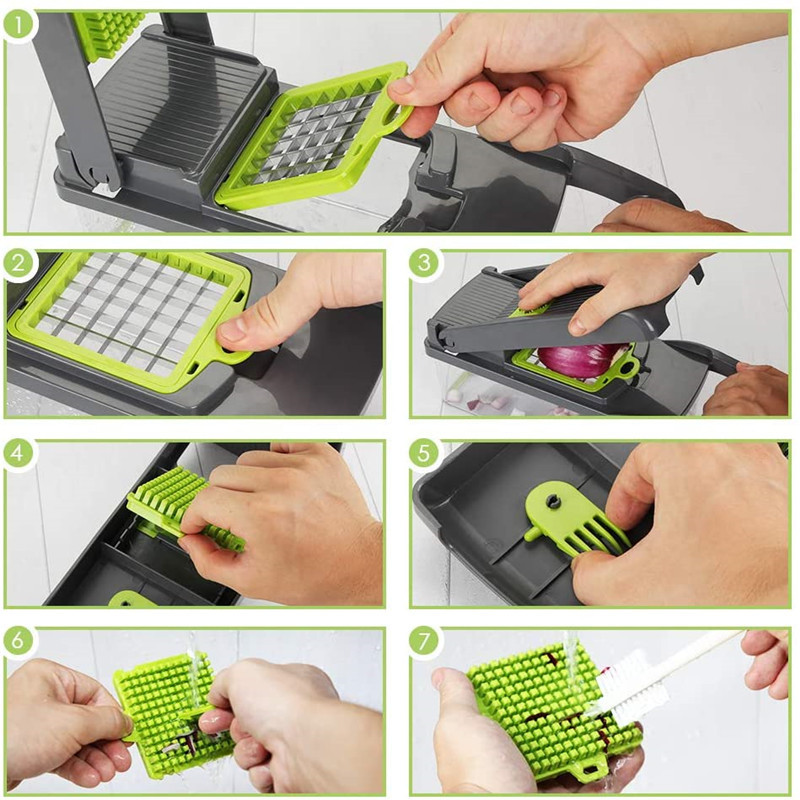 1

2

3

4

5

6

7