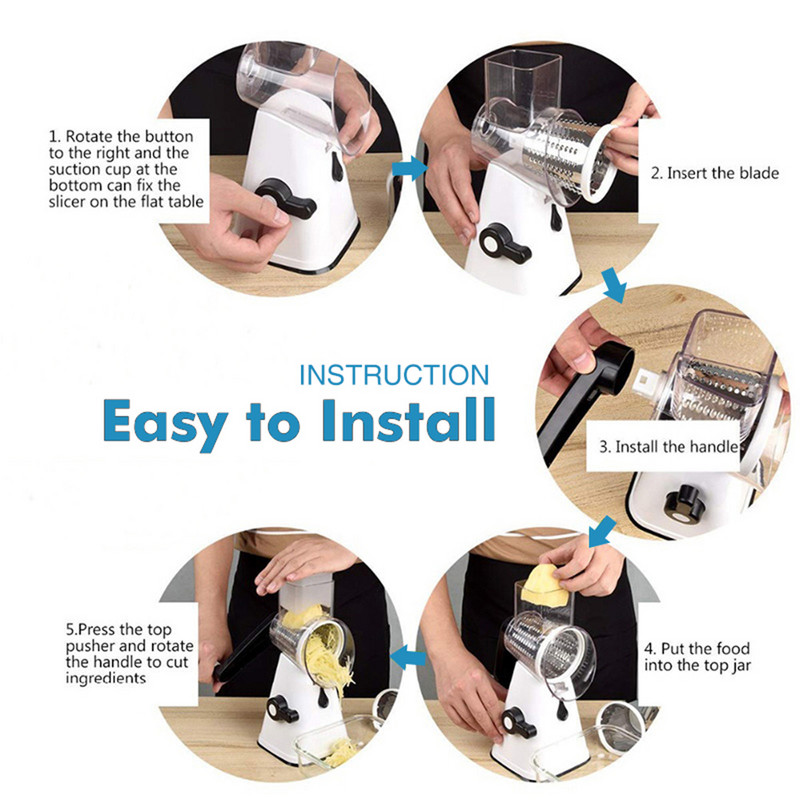 1. Rotate the button to the right and the suction cup at the bottom can fix the slicer on the flat table

2. Insert the blade

INSTRUCTION
Easy to Install

3. Install the handle

4. Put the food into the top jar

5.Press the top pusher and rotate the handle to cut ingredients