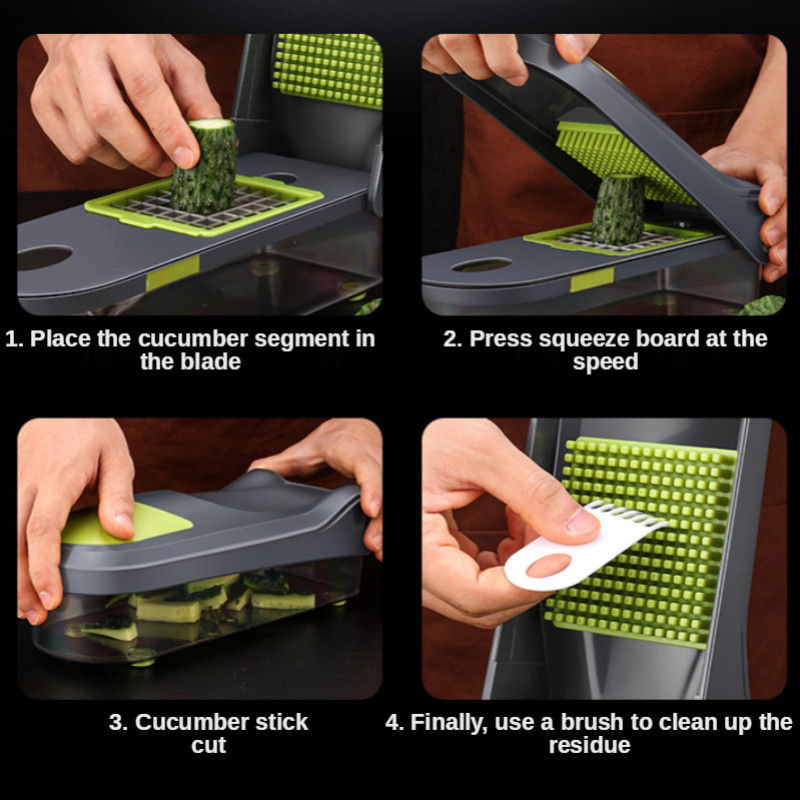 1. Place the cucumber segment in the blade

2. Press squeeze board at the speed

3. Cucumber stick cut

4. Finally, use a brush to clean up the residue