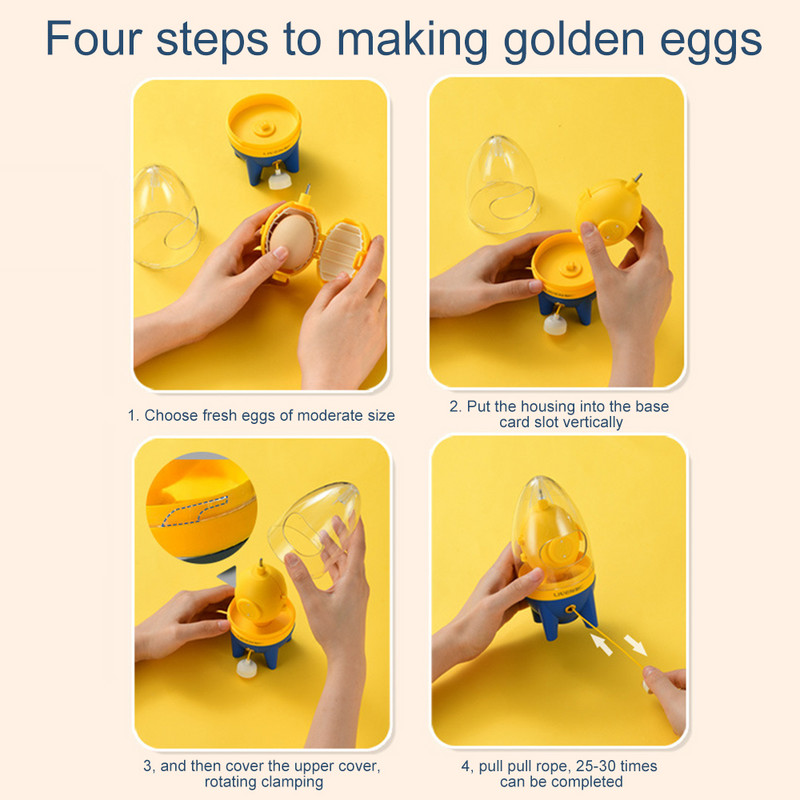 Four steps to making golden eggs

1. Choose fresh eggs of moderate size

2. Put the housing into the base card slot vertically

3, and then cover the upper cover, rotating clamping

4, pull pull rope, 25-30 times can be completed