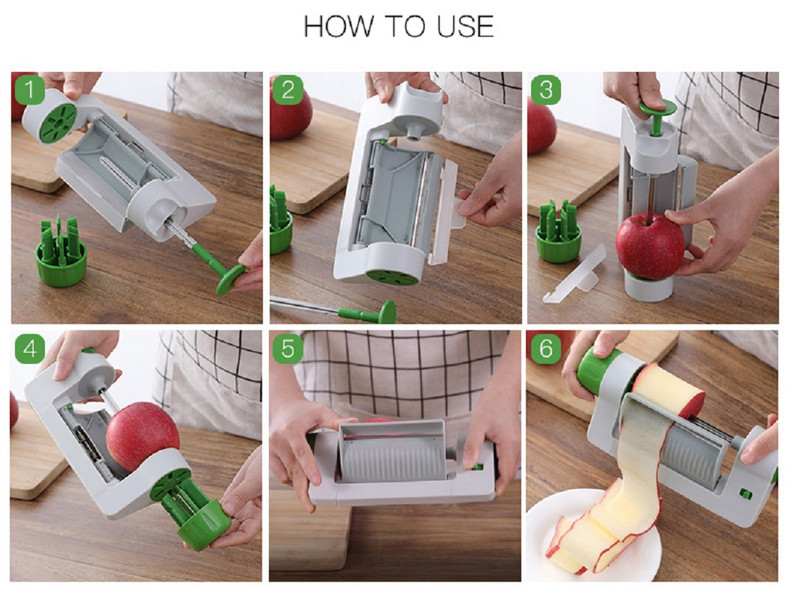 HOW TO USE

1

2

3

4

5

6