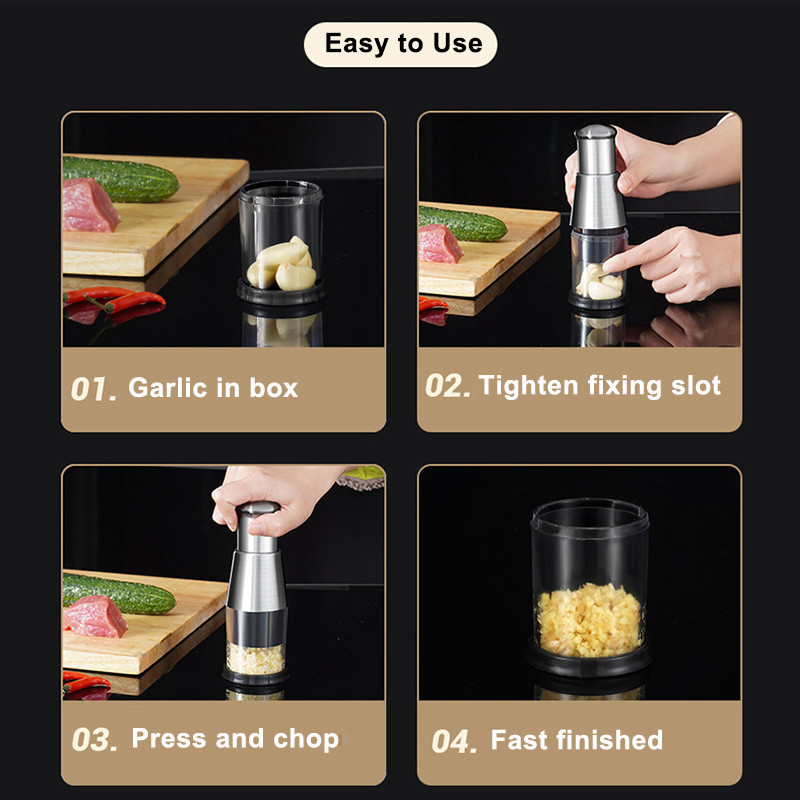 Easy to Use

01. Garlic in box

02. Tighten fixing slot

03. Press and chop

04. Fast finished