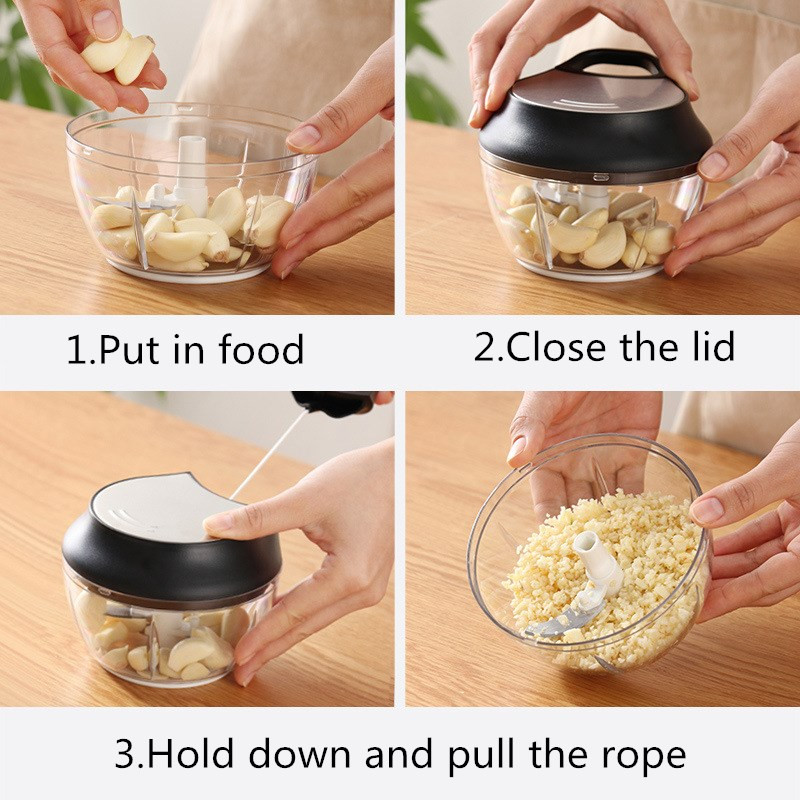 1.Put in food

2.Close the lid

3.Hold down and pull the rope