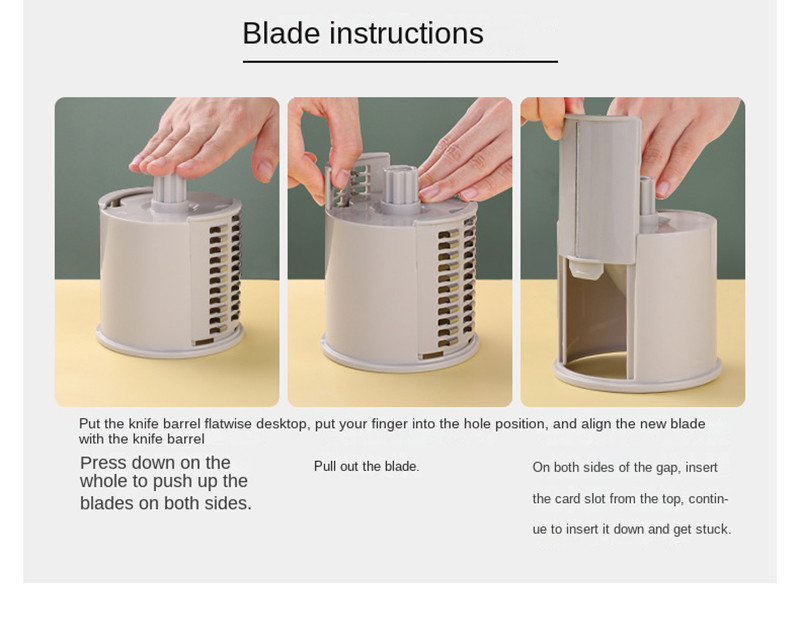 Blade instructions

Put the knife barrel flatwise desktop, put your finger into the hole position, and align the new blade with the knife barrel

Press down on the whole to push up the blades on both sides.

Pull out the blade.

On both sides of the gap, insert the card slot from the top, continue to insert it down and get stuck.