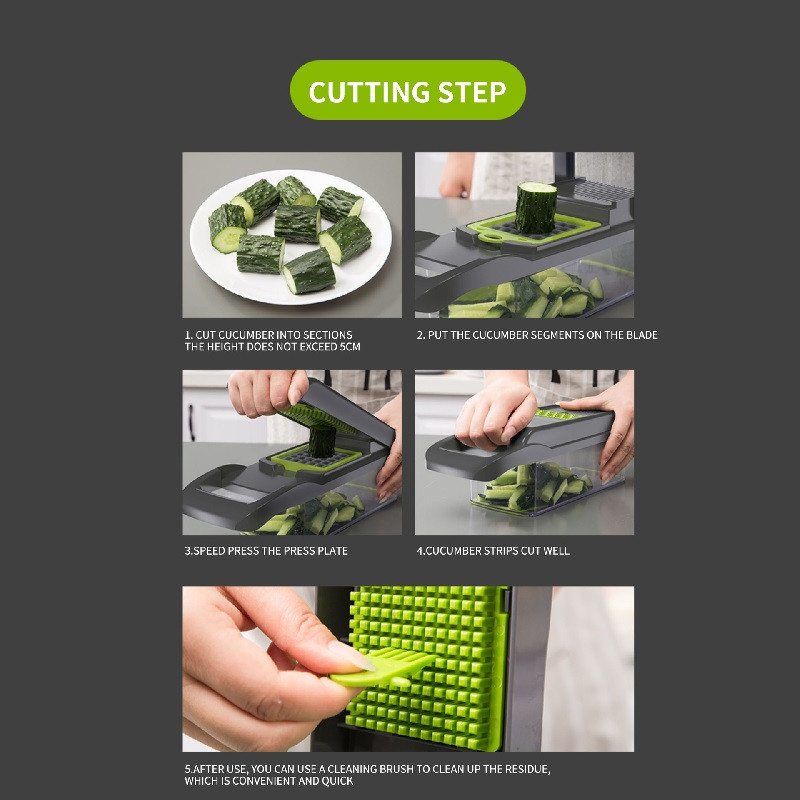 CUTTING STEP

1. CUT CUCUMBER INTO SECTIONS THE HEIGHT DOES NOT EXCEED 5CM

2. PUT THE CUCUMBER SEGMENTS ON THE BLADE

3.SPEED PRESS THE PRESS PLATE

4.CUCUMBER STRIPS CUT WELL

5.AFTER USE, YOU CAN USE A CLEANING BRUSH TO CLEAN UP THE RESIDUE, WHICH IS CONVENIENT AND QUICK