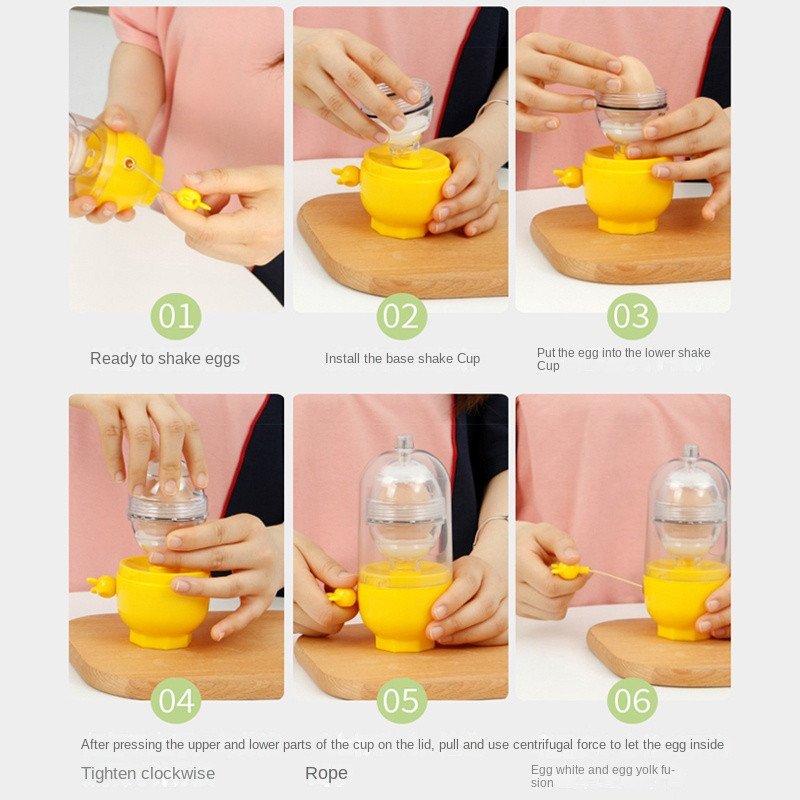 01

Ready to shake eggs

02

Install the base shake Cup

03

Put the egg into the lower shake Cup

04

05

06

After pressing the upper and lower parts of the cup on the lid, pull and use centrifugal force to let the egg inside

Tighten clockwise

Rope

Egg white and egg yolk fusion