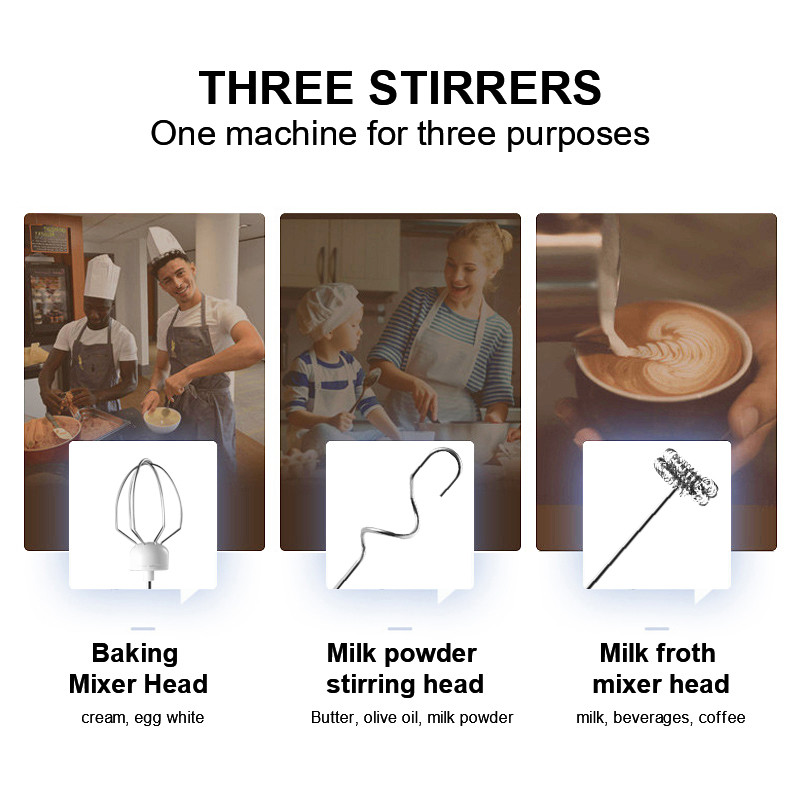 THREE STIRRERS
One machine for three purposes

Baking Mixer Head
cream, egg white

Milk powder stirring head
Butter, olive oil, milk powder

Milk froth mixer head
milk, beverages, coffee