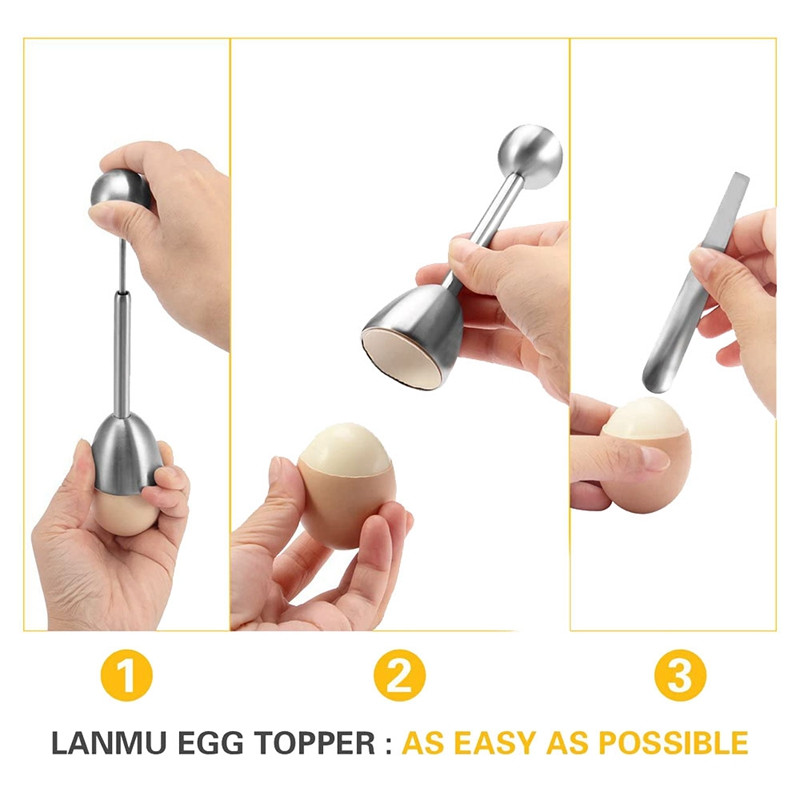 1

2

3

LANMU EGG TOPPER : AS EASY AS POSSIBLE