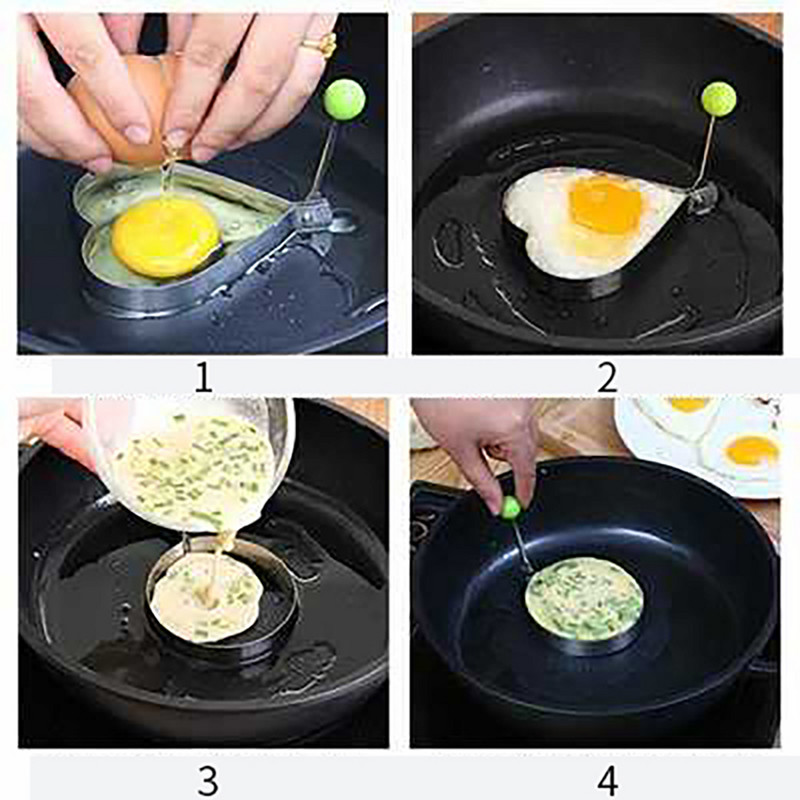 1

2

3

4