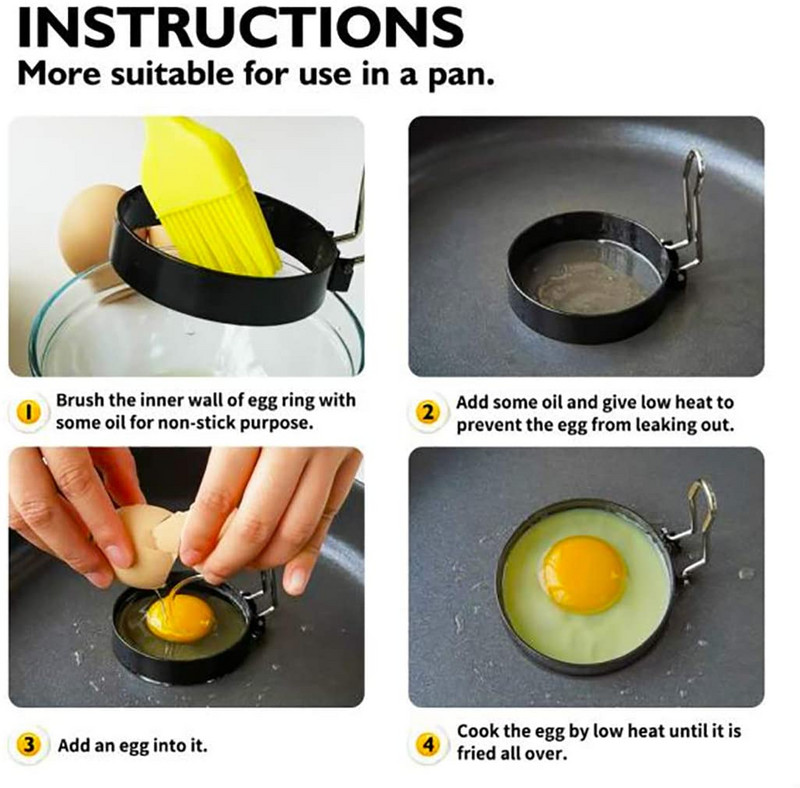 INSTRUCTIONS
More suitable for use in a pan.

1 Brush the inner wall of egg ring with some oil for non-stick purpose.

2 Add some oil and give low heat to prevent the egg from leaking out.

3 Add an egg into it.

4 Cook the egg by low heat until it is fried all over.