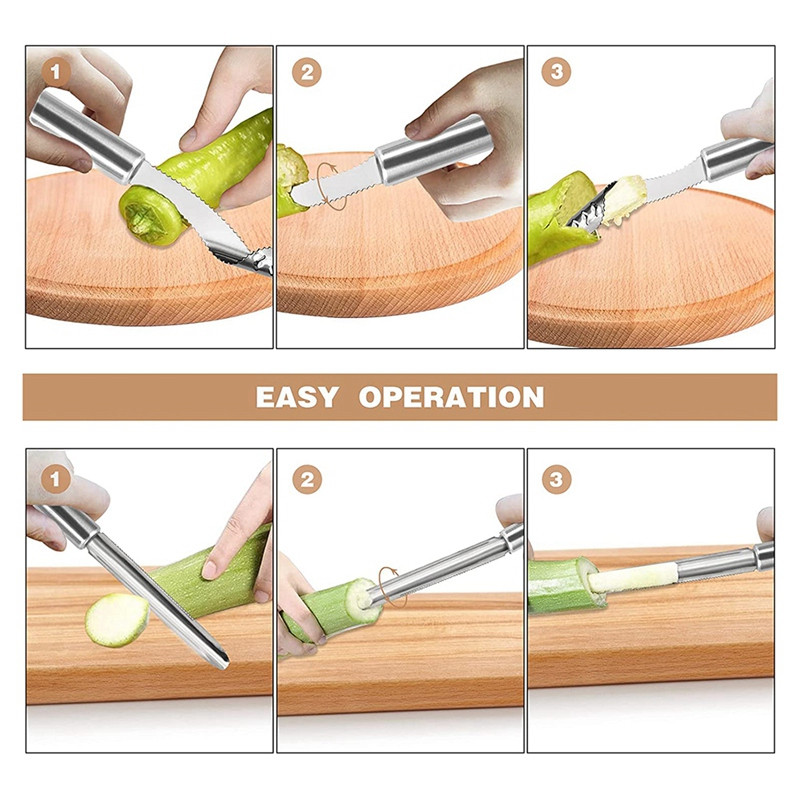 1

2

3

EASY OPERATION

1

2

3