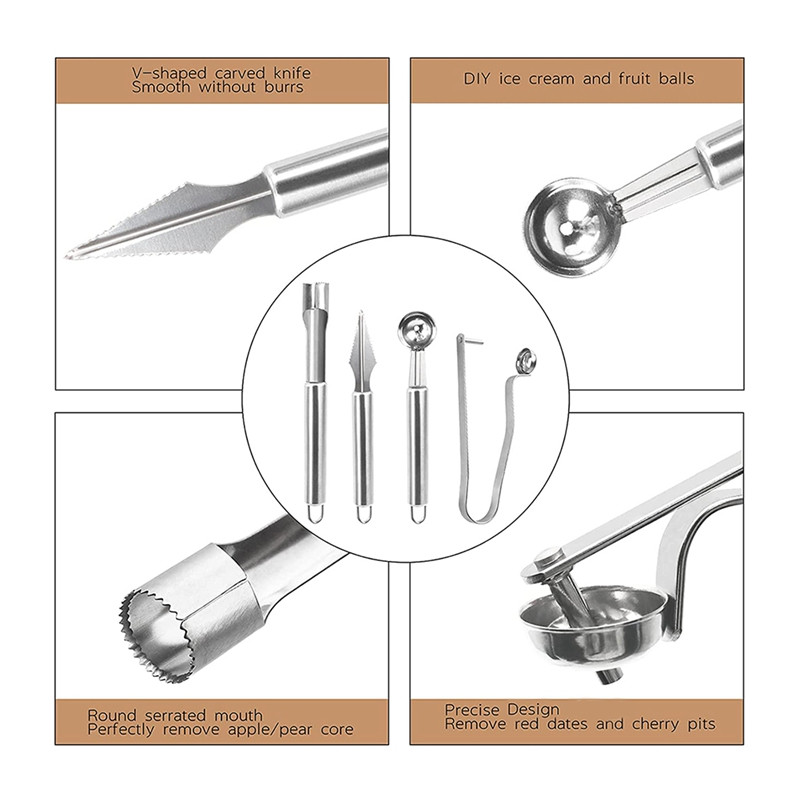 V-shaped carved knife
Smooth without burrs

DIY ice cream and fruit balls

Round serrated mouth
Perfectly remove apple/pear core

Precise Design
Remove red dates and cherry pits