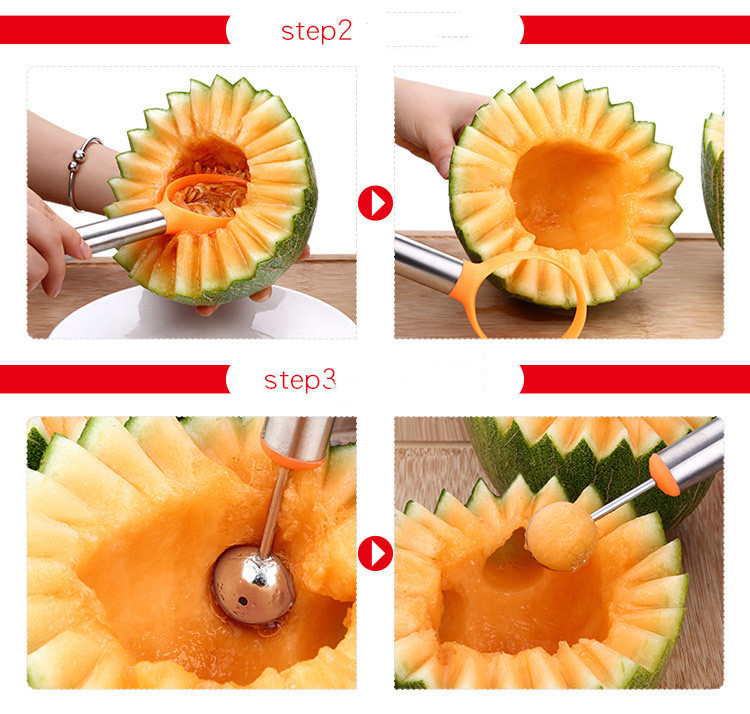 step2

step3